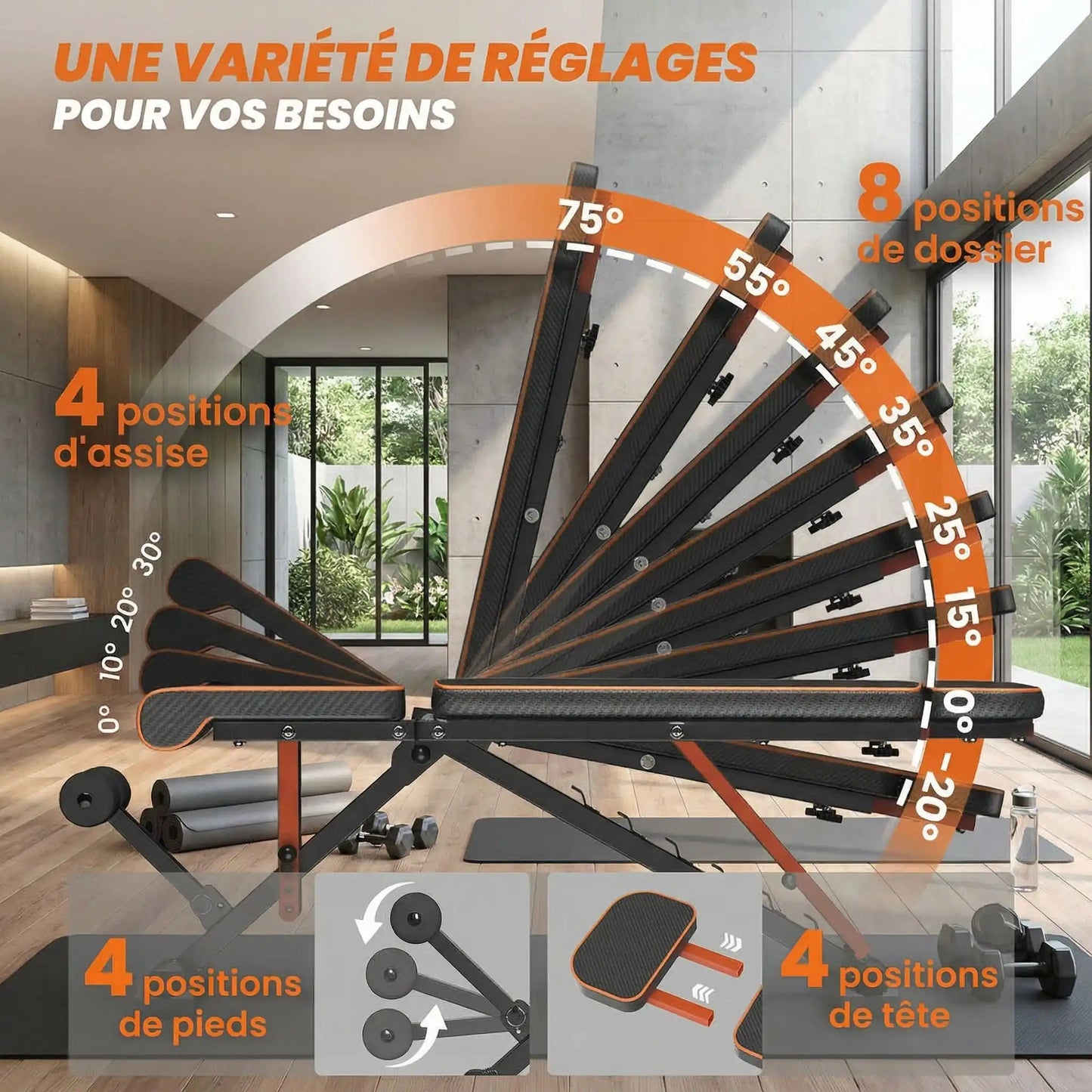 UNE VARIÉTÉ DE RÉGLAGES
POUR VOS BESOINS

8 positions de dossier

75°
55°
45°
35°
25°
15°
0°
-20°

4 positions d'assise

30°
20°
10°
0°

4 positions de pieds

4 positions de tête